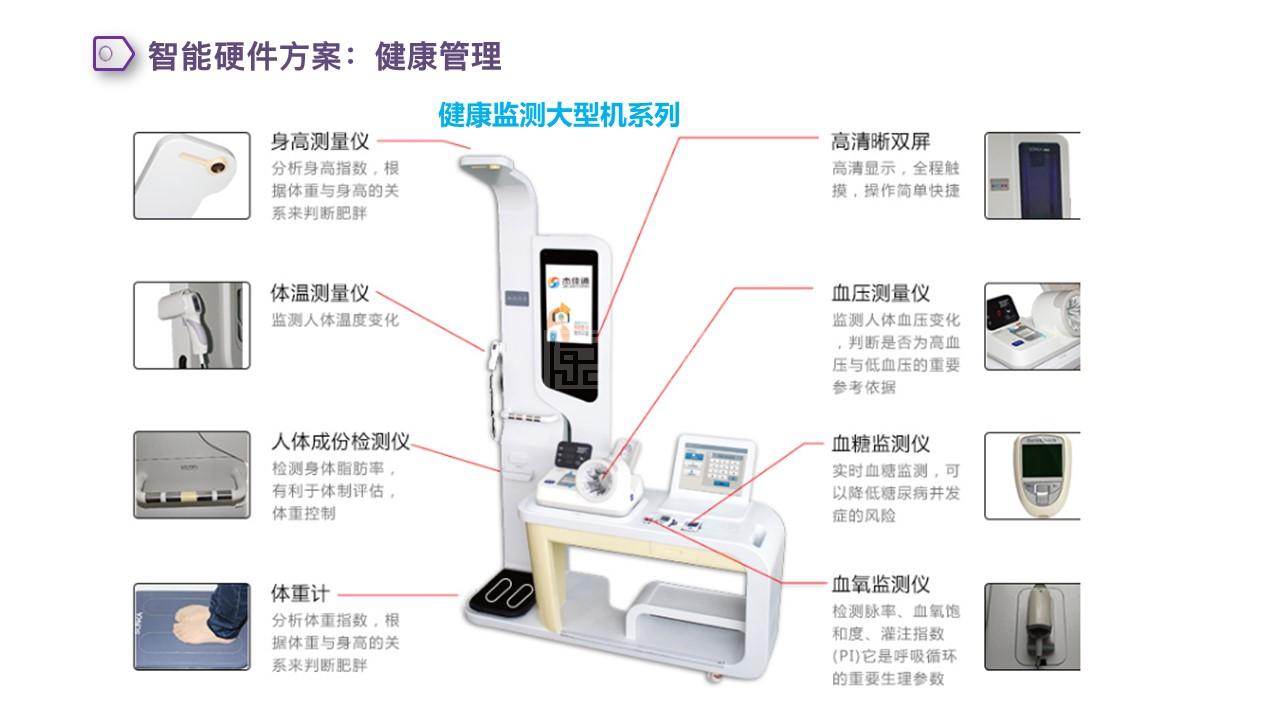 智能硬件方案：健康管理

健康监测大型机系列

身高测量仪
分析身高指数，根据体重与身高的关系来判断肥胖

体温测量仪
监测人体温度变化

人体成份检测仪
检测身体脂肪率，有利于体制评估，体重控制

体重计
分析体重指数，根据体重与身高的关系来判断肥胖

高清晰双屏
高清显示，全程触摸，操作简单快捷

血压测量仪
监测人体血压变化，判断是否为高血压与低血压的重要参考依据

血糖监测仪
实时血糖监测，可以降低糖尿病并发症的风险

血氧监测仪
检测脉率、血氧饱和度、灌注指数(PI)它是呼吸循环的重要生理参数